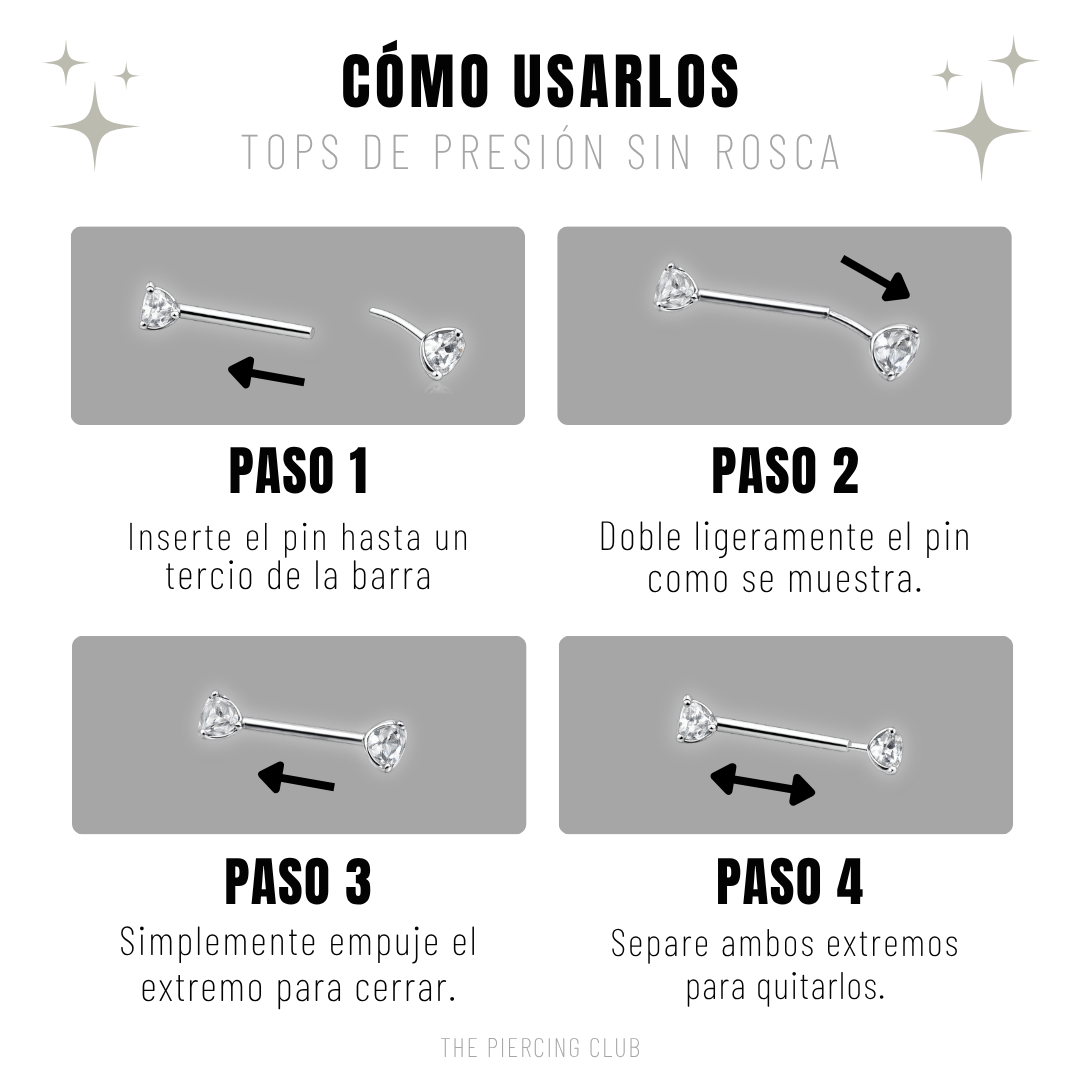 CÓMO USARLOS
TOPS DE PRESIÓN SIN ROSCA

PASO 1
Inserte el pin hasta un tercio de la barra

PASO 2
Doble ligeramente el pin como se muestra.

PASO 3
Simplemente empuje el extremo para cerrar.

PASO 4
Separe ambos extremos para quitarlos.

THE PIERCING CLUB